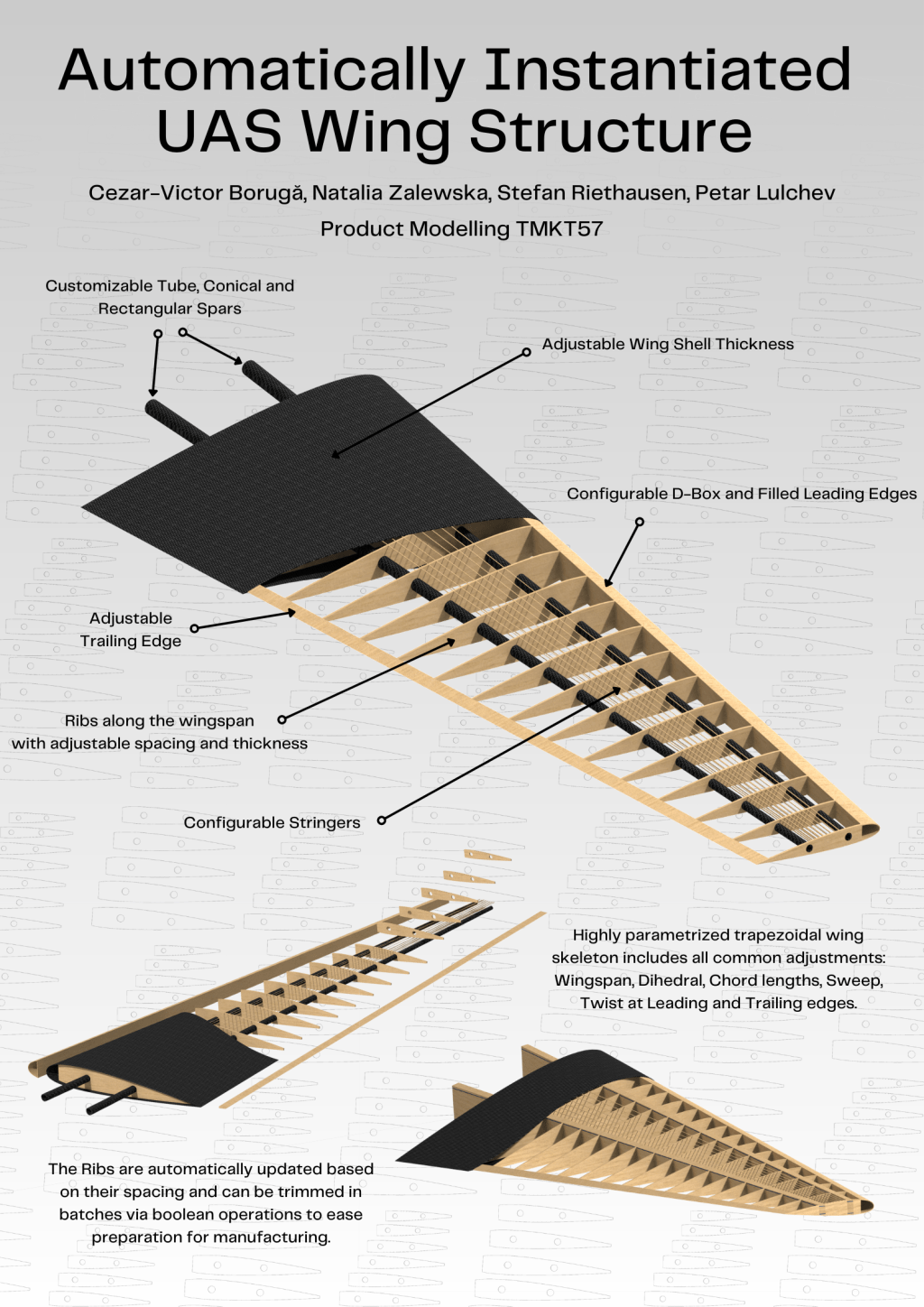 Automatically Instantiated UAS Wing Structure

Cezar-Victor Borugă, Natalia Zalewska, Stefan Riethausen, Petar Lulchev

Product Modelling TMKT57

Customizable Tube, Conical and Rectangular Spars

Adjustable Wing Shell Thickness

Configurable D-Box and Filled Leading Edges

Adjustable Trailing Edge

Ribs along the wingspan with adjustable spacing and thickness

Configurable Stringers

Highly parametrized trapezoidal wing skeleton includes all common adjustments: Wingspan, Dihedral, Chord lengths, Sweep, Twist at Leading and Trailing edges.

The Ribs are automatically updated based on their spacing and can be trimmed in batches via boolean operations to ease preparation for manufacturing.