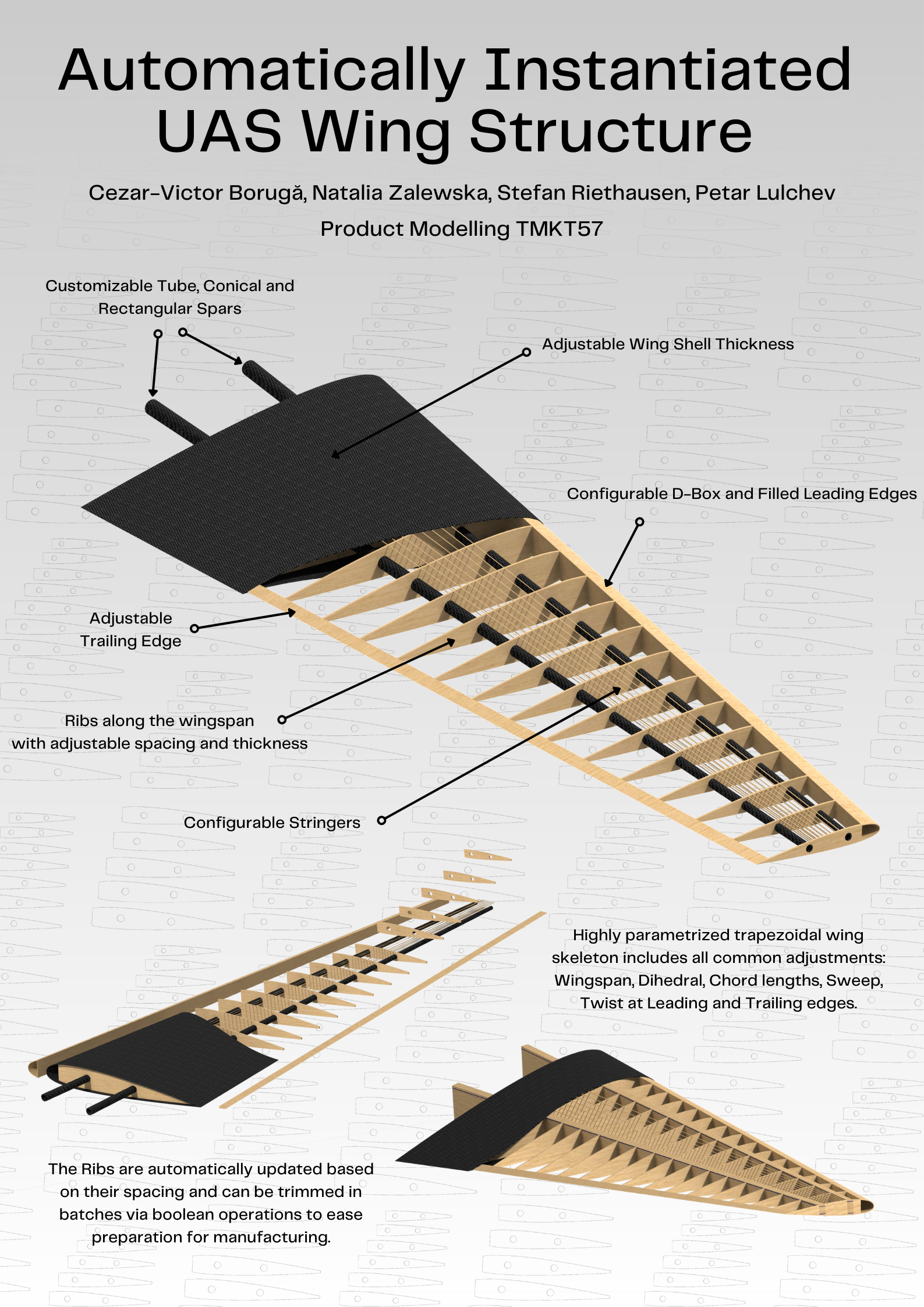 Automatically Instantiated UAS Wing Structure

Cezar-Victor Borugă, Natalia Zalewska, Stefan Riethausen, Petar Lulchev

Product Modelling TMKT57

Customizable Tube, Conical and Rectangular Spars

Adjustable Wing Shell Thickness

Configurable D-Box and Filled Leading Edges

Adjustable Trailing Edge

Ribs along the wingspan with adjustable spacing and thickness

Configurable Stringers

Highly parametrized trapezoidal wing skeleton includes all common adjustments: Wingspan, Dihedral, Chord lengths, Sweep, Twist at Leading and Trailing edges.

The Ribs are automatically updated based on their spacing and can be trimmed in batches via boolean operations to ease preparation for manufacturing.