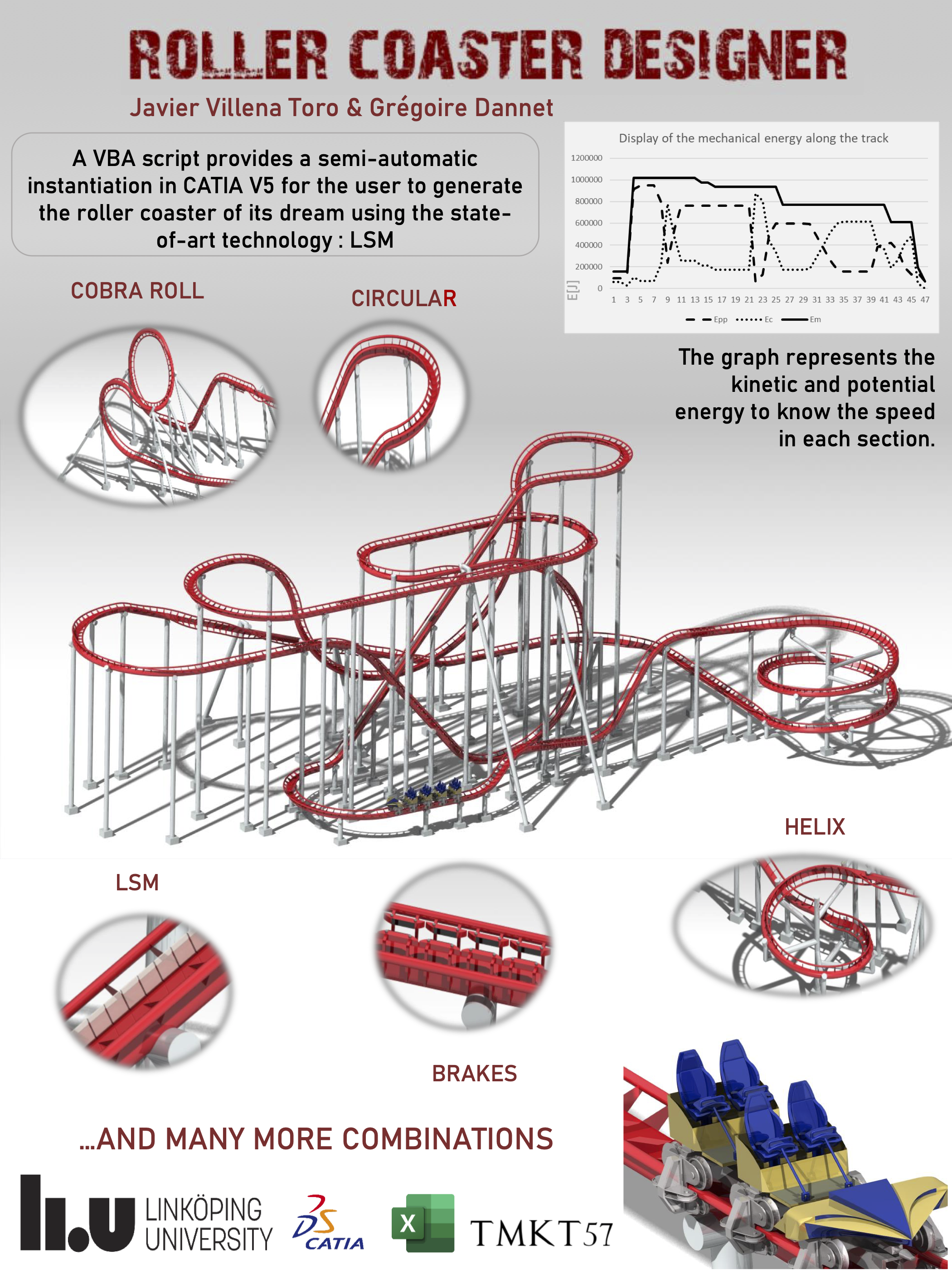 ROLLER COASTER DESIGNER

Javier Villena Toro & Grégoire Dannet

A VBA script provides a semi-automatic instantiation in CATIA V5 for the user to generate the roller coaster of its dream using the state-of-art technology : LSM

Display of the mechanical energy along the track

1200000
1000000
800000
600000
400000
200000
0

E[J]

1 3 5 7 9 11 13 15 17 19 21 23 25 27 29 31 33 35 37 39 41 43 45 47

Epp Ec Em

The graph represents the kinetic and potential energy to know the speed in each section.

COBRA ROLL

CIRCULAR

HELIX

LSM

BRAKES

...AND MANY MORE COMBINATIONS

li.u LINKÖPING UNIVERSITY

DS CATIA

X

TMKT57